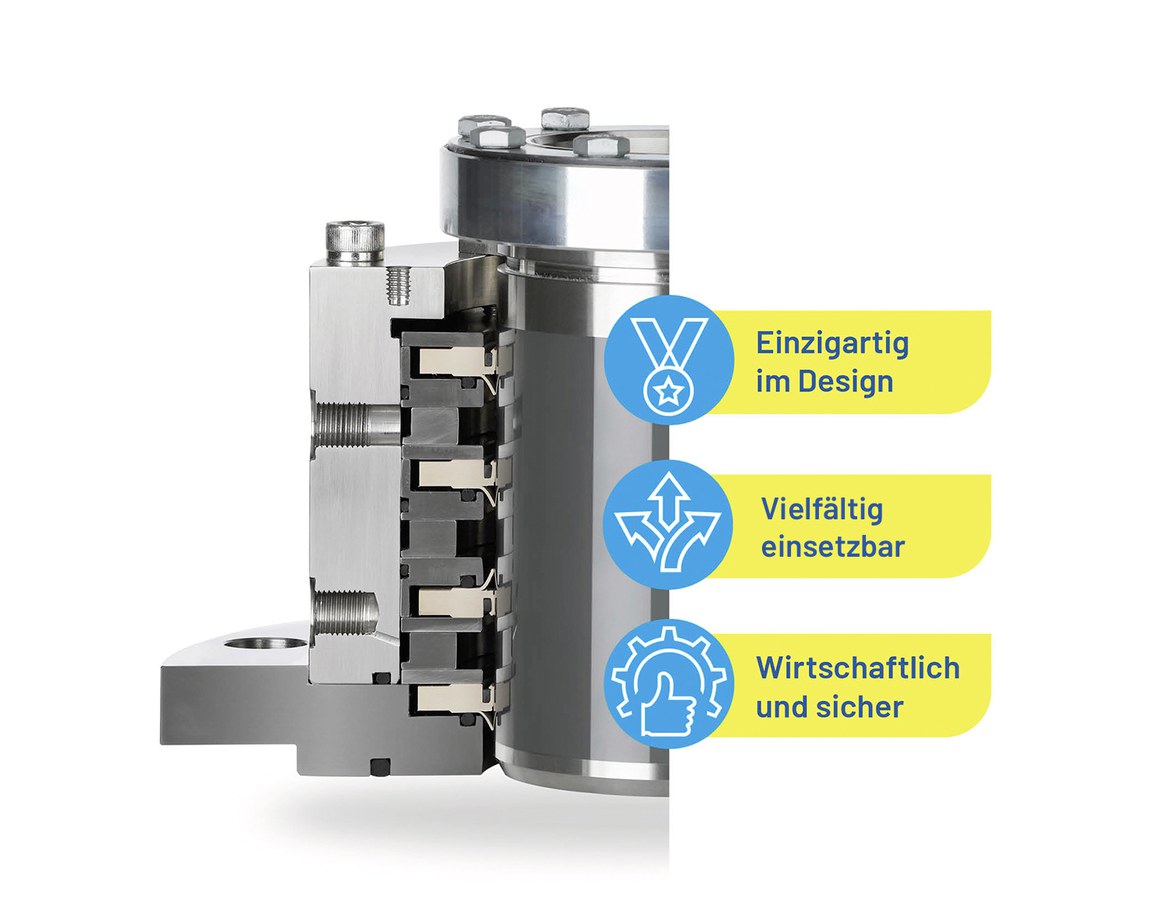 Einzigartig im Design

Vielfältig einsetzbar

Wirtschaftlich und sicher